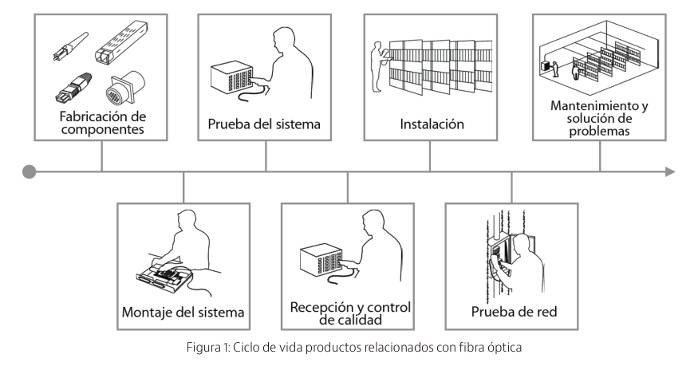 Fabricación de componentes

Prueba del sistema

Instalación

Mantenimiento y solución de problemas

Montaje del sistema

Recepción y control de calidad

Prueba de red

Figura 1: Ciclo de vida productos relacionados con fibra óptica